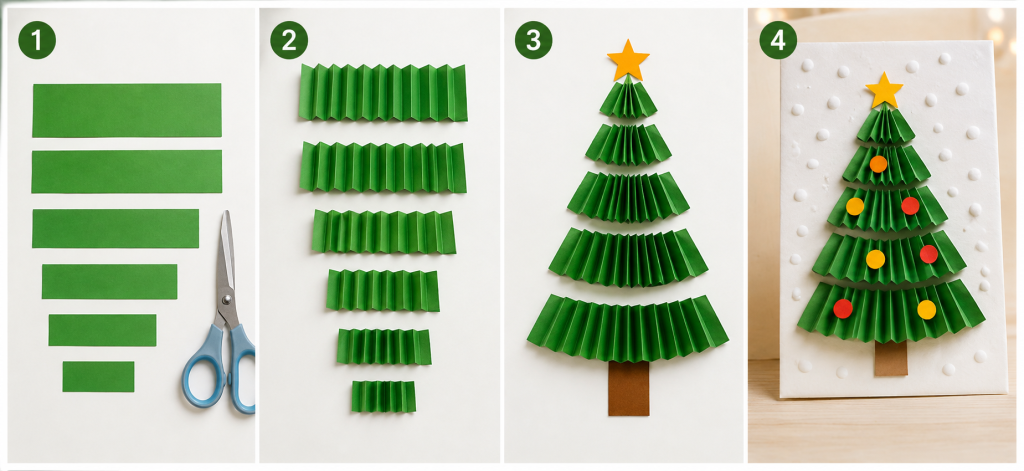 1

2

3

4